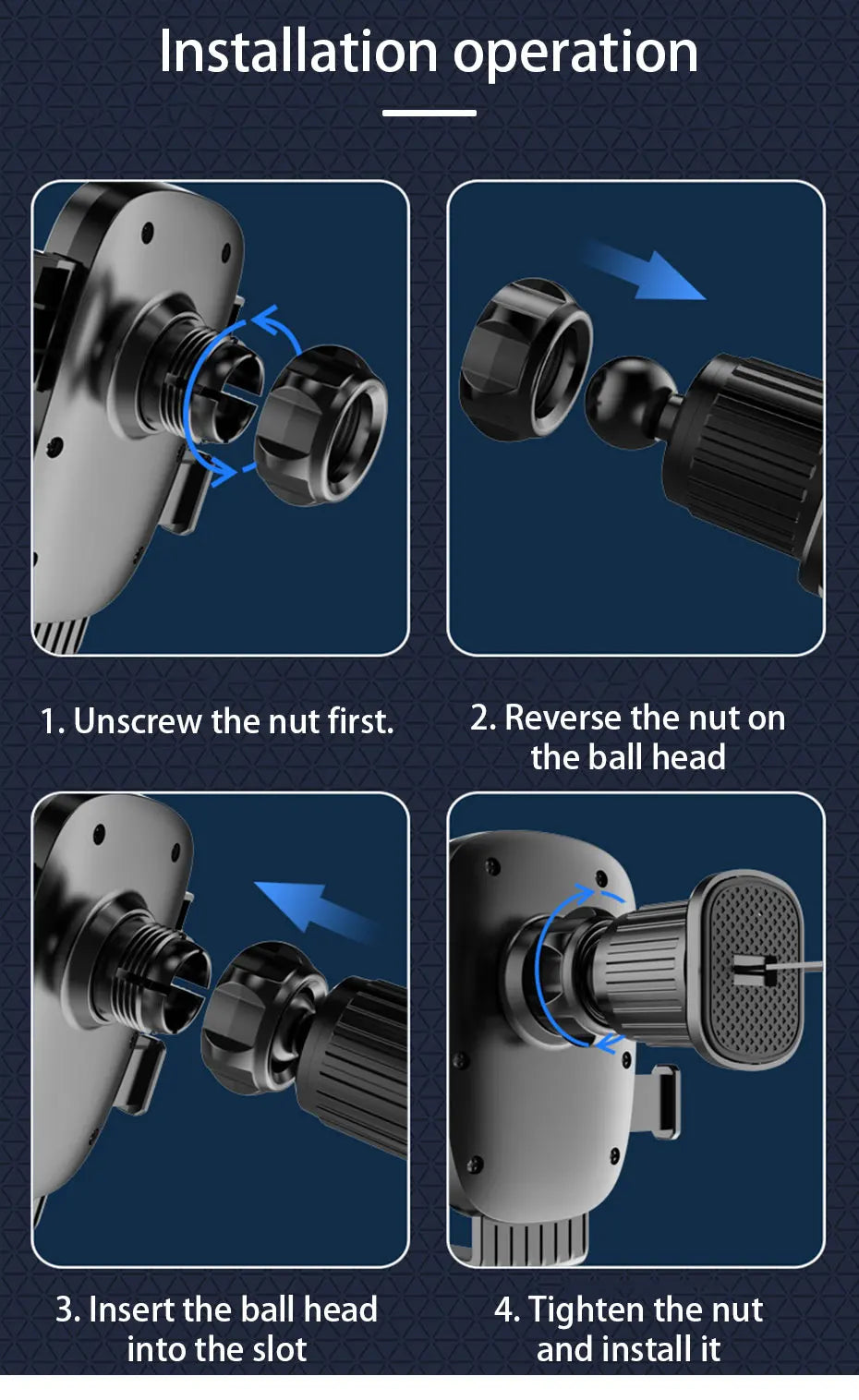 Installation operation

1. Unscrew the nut first.

2. Reverse the nut on the ball head

3. Insert the ball head into the slot

4. Tighten the nut and install it