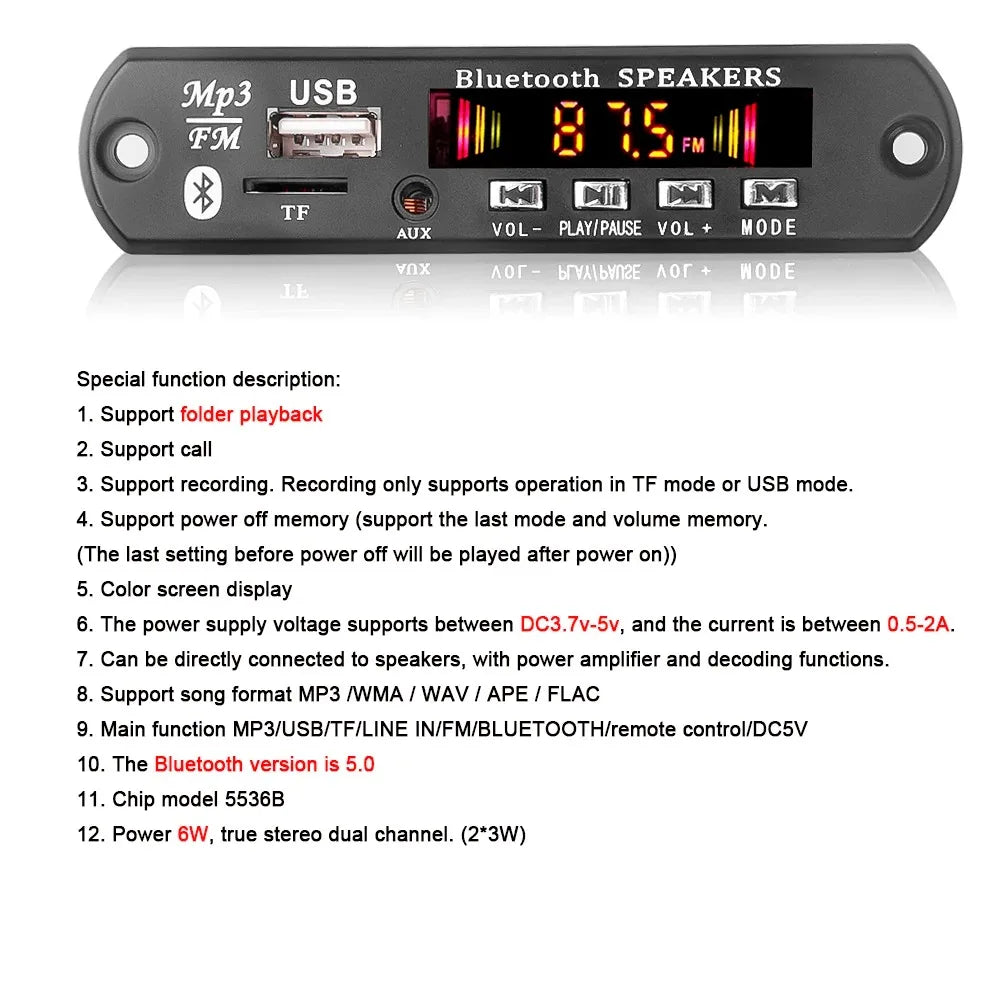 Mp3
FM
USB
TF
AUX
Bluetooth SPEAKERS
87.5 FM
VOL- PLAY/PAUSE VOL+ MODE

Special function description:
1. Support folder playback
2. Support call
3. Support recording. Recording only supports operation in TF mode or USB mode.
4. Support power off memory (support the last mode and volume memory.
(The last setting before power off will be played after power on))
5. Color screen display
6. The power supply voltage supports between DC3.7v-5v, and the current is between 0.5-2A.
7. Can be directly connected to speakers, with power amplifier and decoding functions.
8. Support song format MP3 /WMA / WAV / APE / FLAC
9. Main function MP3/USB/TF/LINE IN/FM/BLUETOOTH/remote control/DC5V
10. The Bluetooth version is 5.0
11. Chip model 5536B
12. Power 6W, true stereo dual channel. (2*3W)