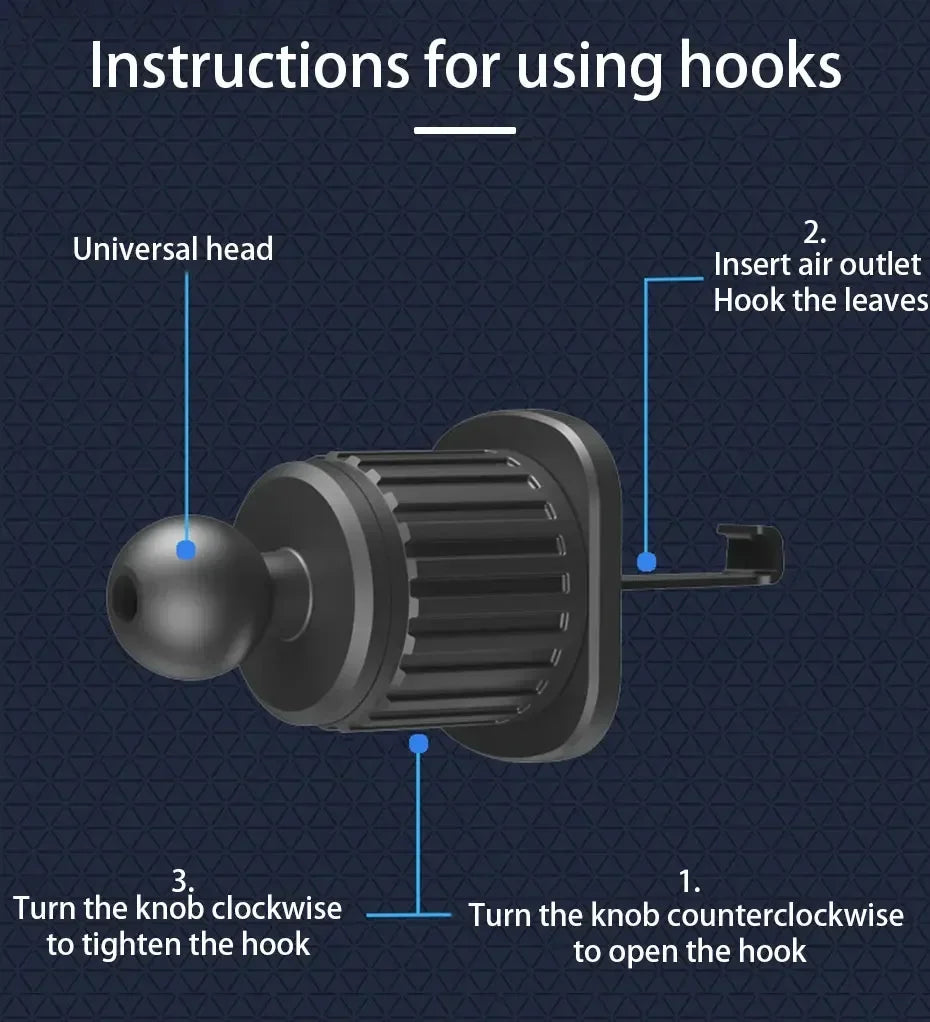 Instructions for using hooks

Universal head

2.
Insert air outlet
Hook the leaves

3.
Turn the knob clockwise
to tighten the hook

1.
Turn the knob counterclockwise
to open the hook