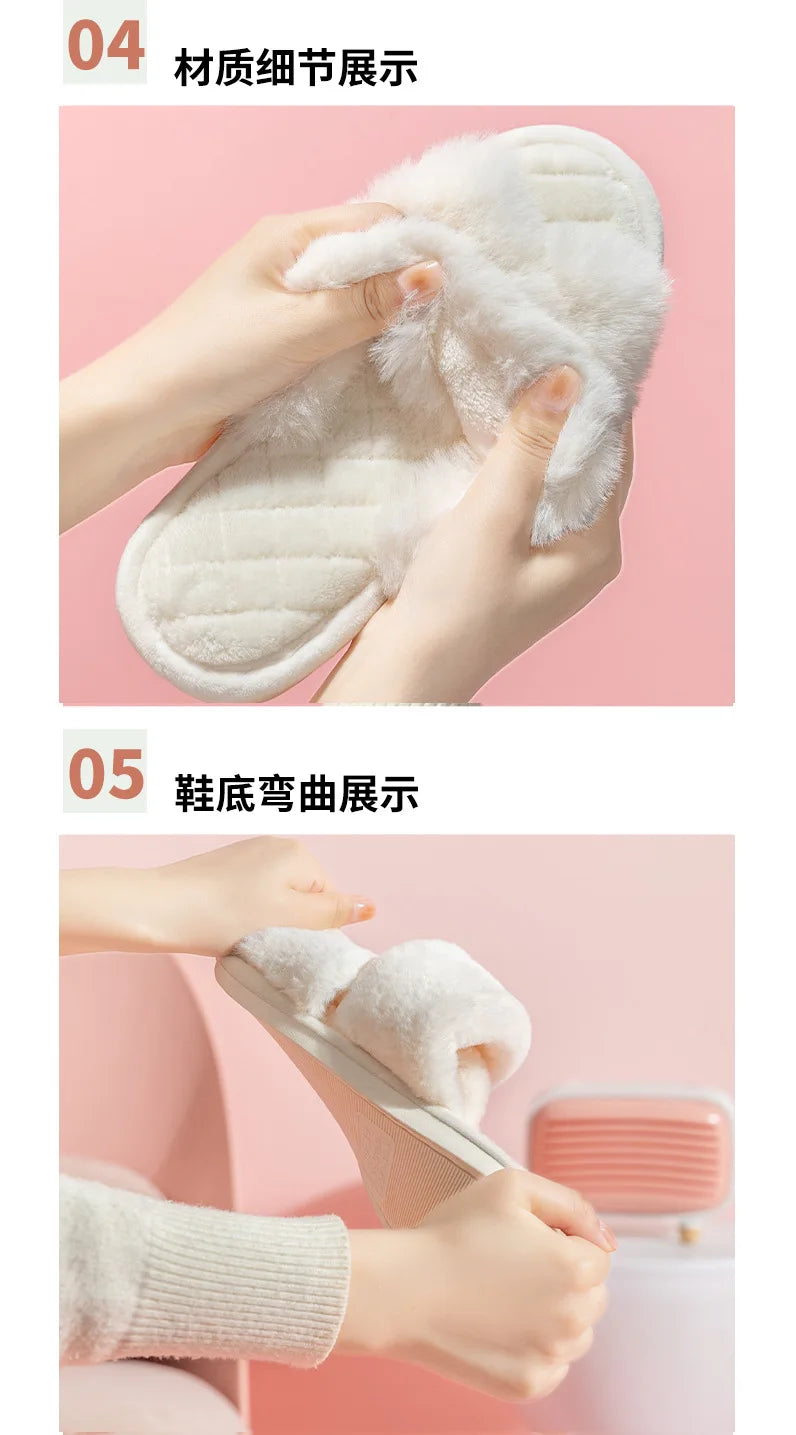 04 材质细节展示

05 鞋底弯曲展示