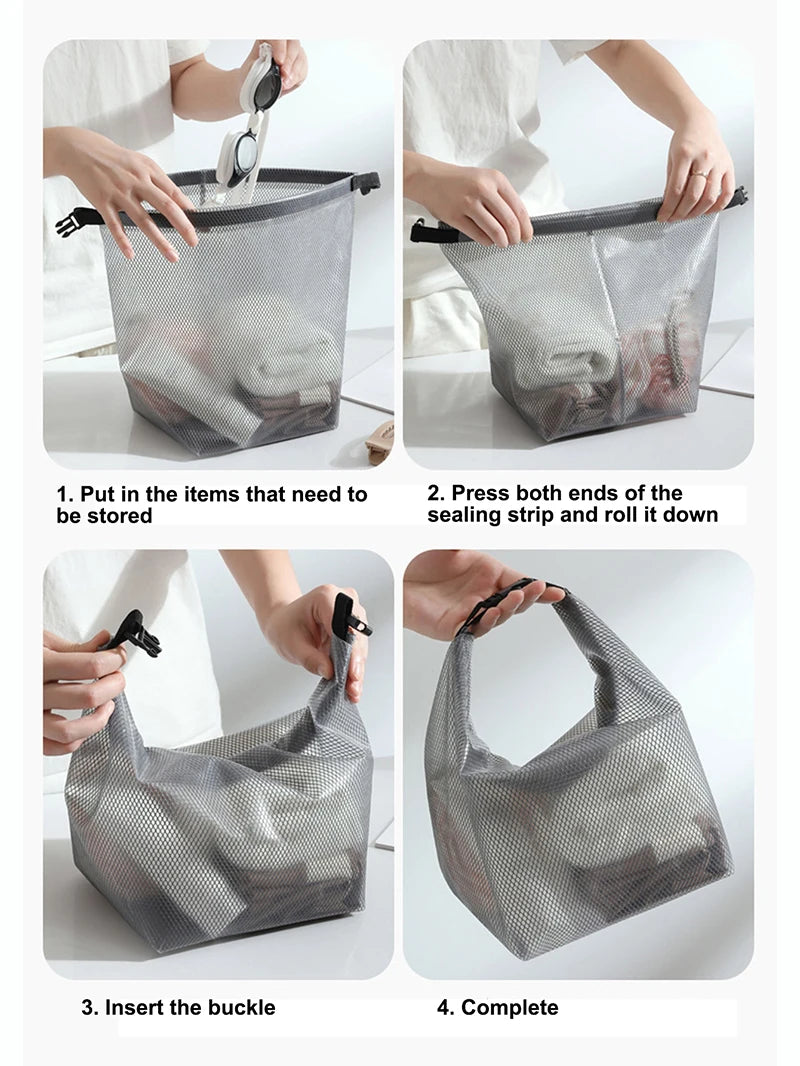 1. Put in the items that need to be stored

2. Press both ends of the sealing strip and roll it down

3. Insert the buckle

4. Complete