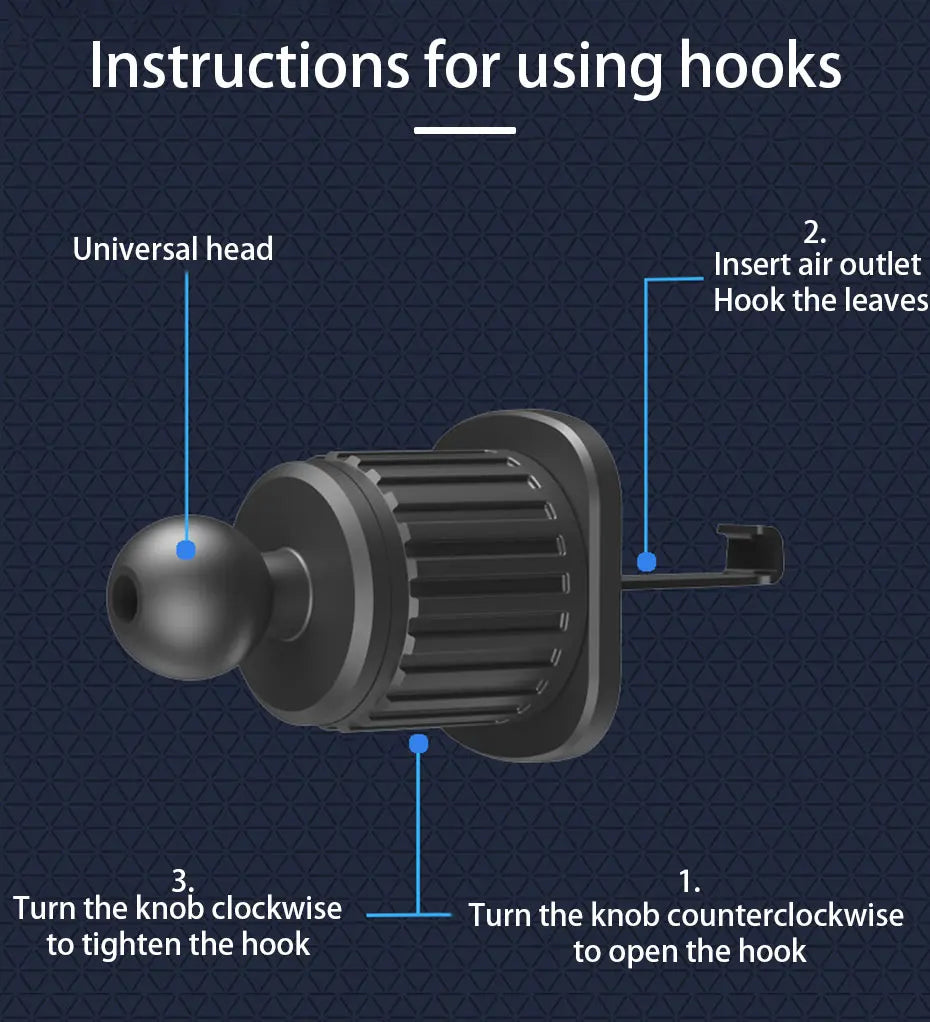 Instructions for using hooks

Universal head

2.
Insert air outlet
Hook the leaves

3.
Turn the knob clockwise
to tighten the hook

1.
Turn the knob counterclockwise
to open the hook