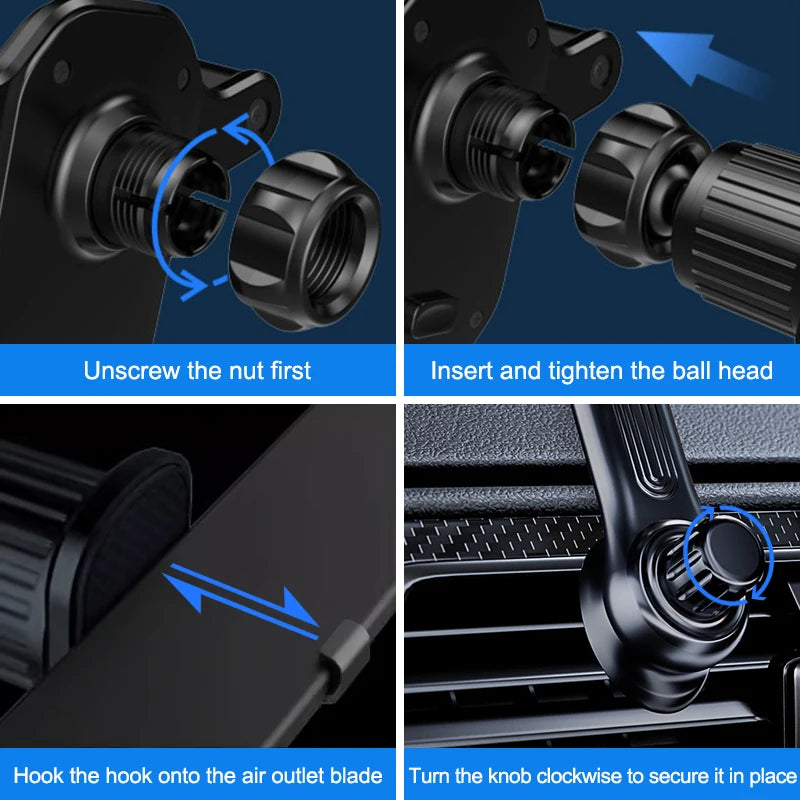 Unscrew the nut first

Insert and tighten the ball head

Hook the hook onto the air outlet blade

Turn the knob clockwise to secure it in place