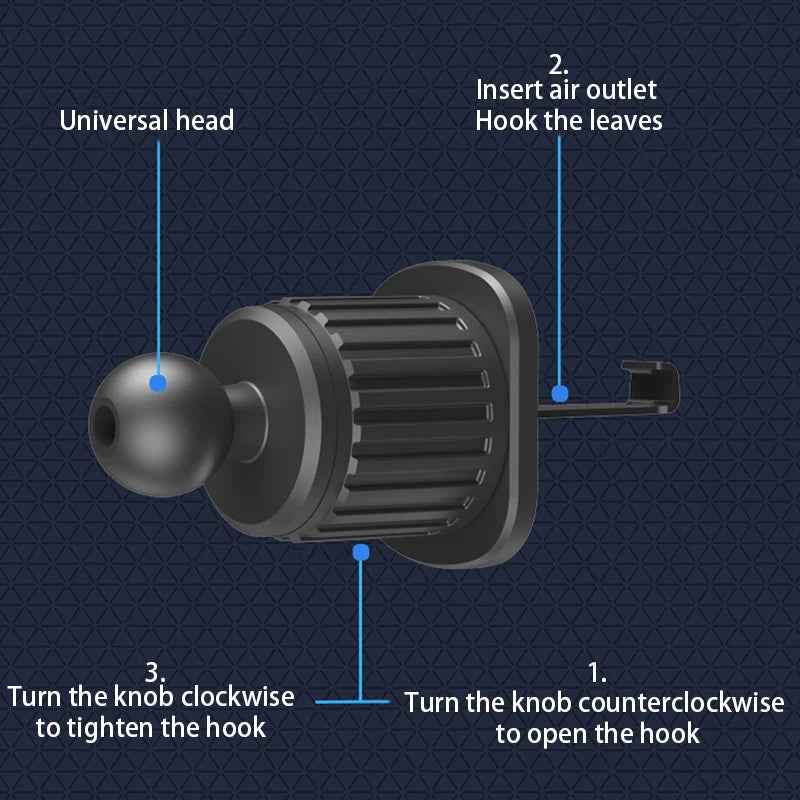 Universal head

2.
Insert air outlet
Hook the leaves

3.
Turn the knob clockwise
to tighten the hook

1.
Turn the knob counterclockwise
to open the hook