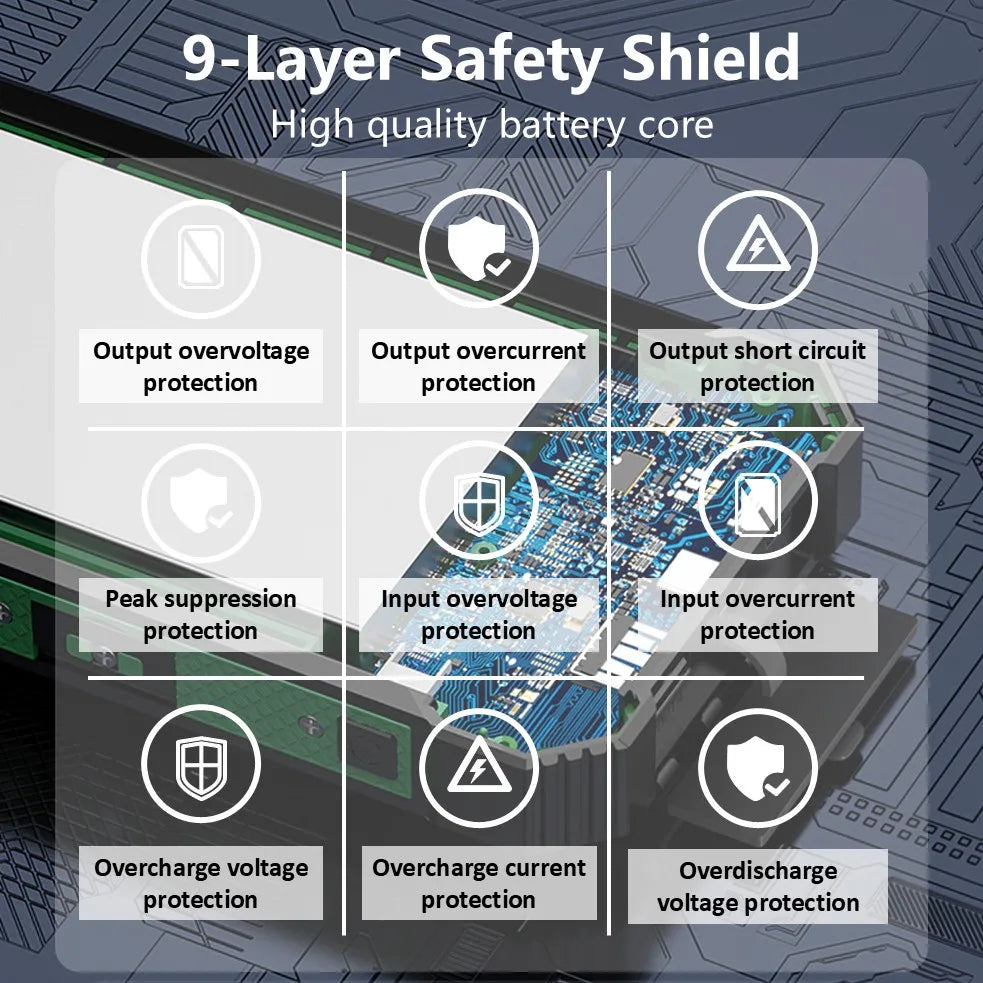 9-Layer Safety Shield
High quality battery core

Output overvoltage protection

Output overcurrent protection

Output short circuit protection

Peak suppression protection

Input overvoltage protection

Input overcurrent protection

Overcharge voltage protection

Overcharge current protection

Overdischarge voltage protection