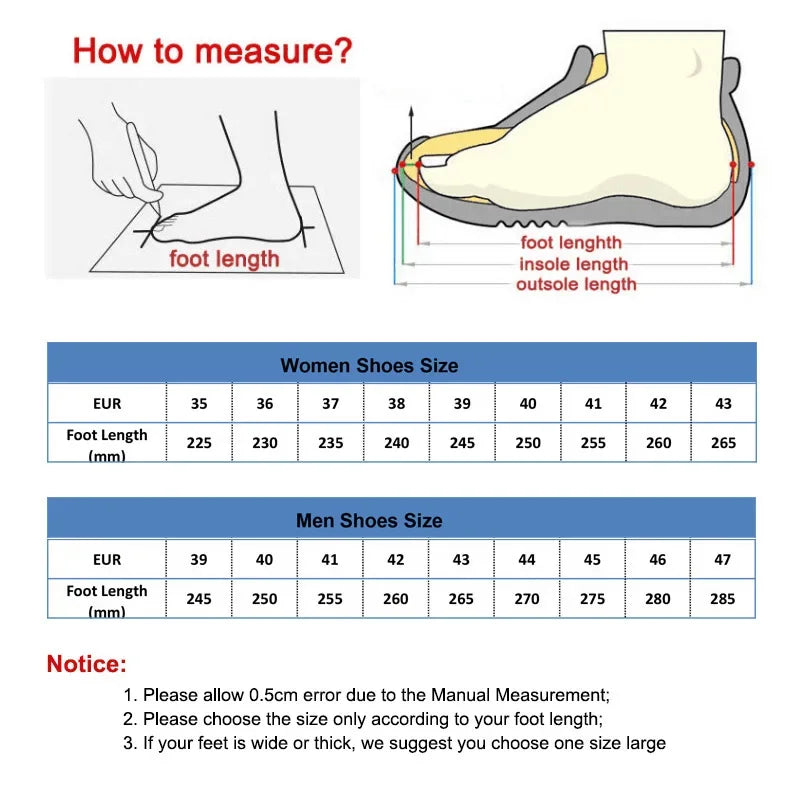 How to measure?

foot length

foot lenghth
insole length
outsole length

Women Shoes Size

| EUR | 35 | 36 | 37 | 38 | 39 | 40 | 41 | 42 | 43 |
|---|---|---|---|---|---|---|---|---|---|
| Foot Length (mm) | 225 | 230 | 235 | 240 | 245 | 250 | 255 | 260 | 265 |

Men Shoes Size

| EUR | 39 | 40 | 41 | 42 | 43 | 44 | 45 | 46 | 47 |
|---|---|---|---|---|---|---|---|---|---|
| Foot Length (mm) | 245 | 250 | 255 | 260 | 265 | 270 | 275 | 280 | 285 |

Notice:
1. Please allow 0.5cm error due to the Manual Measurement;
2. Please choose the size only according to your foot length;
3. If your feet is wide or thick, we suggest you choose one size large