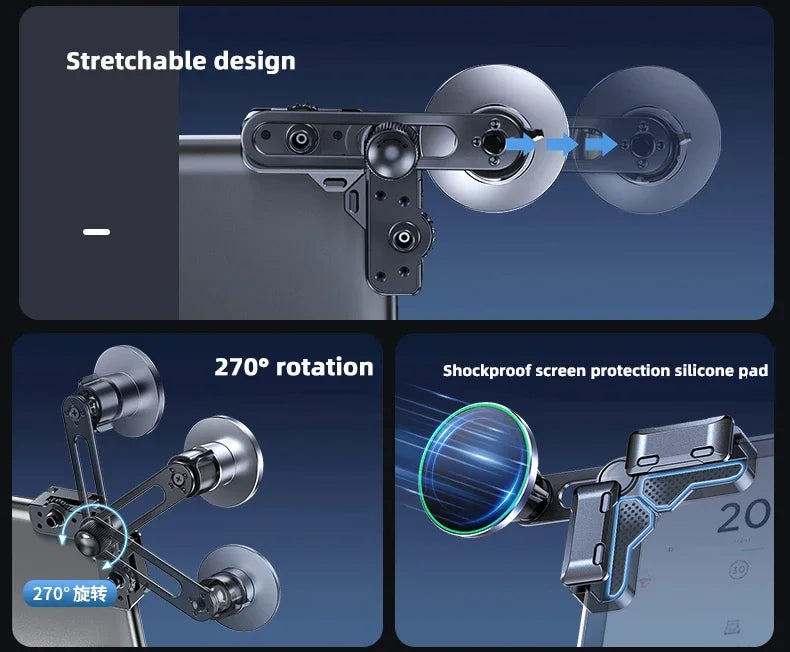 Stretchable design

270° rotation

270° 旋转

Shockproof screen protection silicone pad

20

30