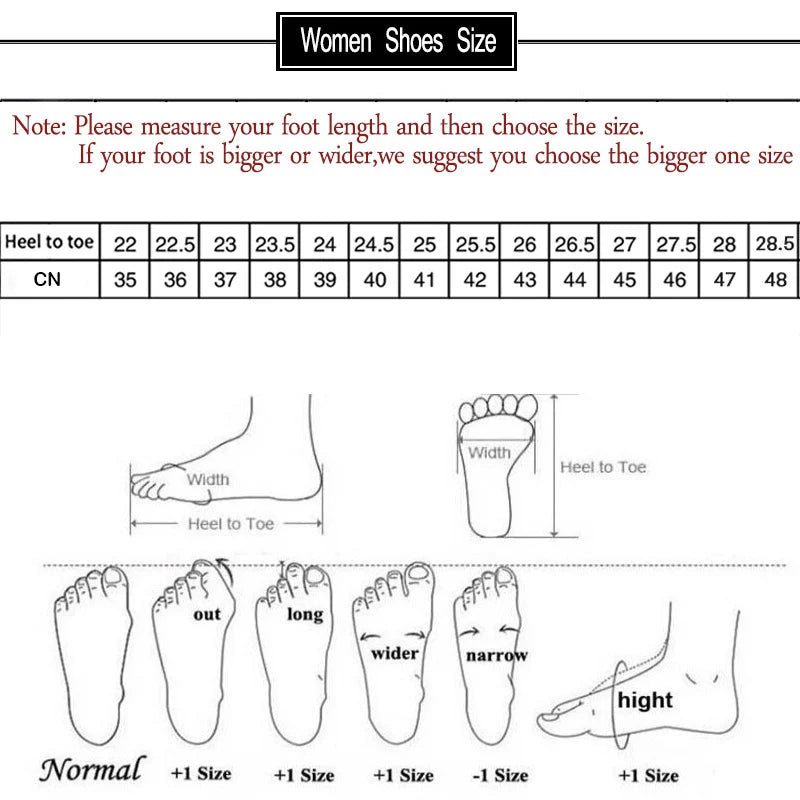 Women Shoes Size

Note: Please measure your foot length and then choose the size.
If your foot is bigger or wider,we suggest you choose the bigger one size

| Heel to toe | 22 | 22.5 | 23 | 23.5 | 24 | 24.5 | 25 | 25.5 | 26 | 26.5 | 27 | 27.5 | 28 | 28.5 |
|---|---|---|---|---|---|---|---|---|---|---|---|---|---|---|
| CN | 35 | 36 | 37 | 38 | 39 | 40 | 41 | 42 | 43 | 44 | 45 | 46 | 47 | 48 |

Width
Heel to Toe

Width
Heel to Toe

out
long
wider
narrow
hight

Normal
+1 Size
+1 Size
+1 Size
-1 Size
+1 Size