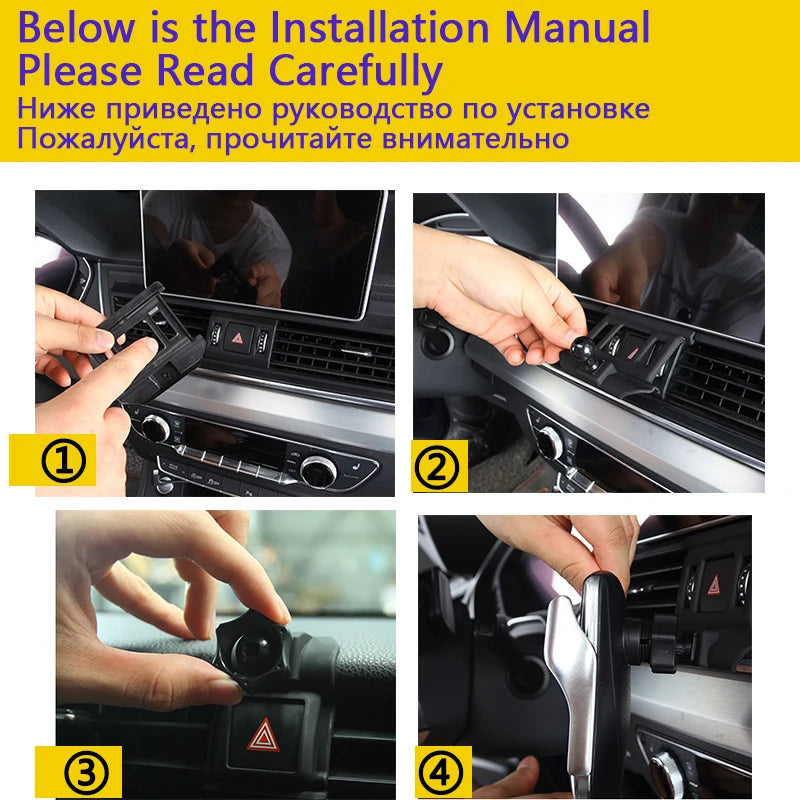 Below is the Installation Manual
Please Read Carefully
Ниже приведено руководство по установке
Пожалуйста, прочитайте внимательно

①

②

③

④